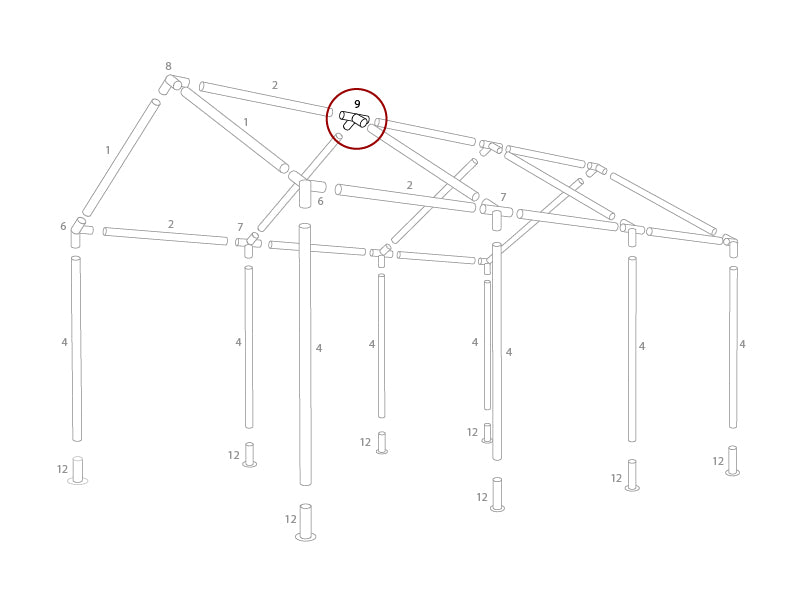 8
2
9
1
1
2
6
7
6
2
7
4
4
4
4
4
4
4
4
12
12
12
12
12
12
12
12